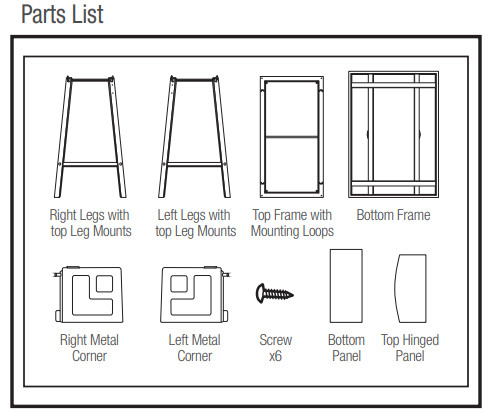 Parts List

Right Legs with top Leg Mounts

Left Legs with top Leg Mounts

Top Frame with Mounting Loops

Bottom Frame

Right Metal Corner

Left Metal Corner

Screw x6

Bottom Panel

Top Hinged Panel